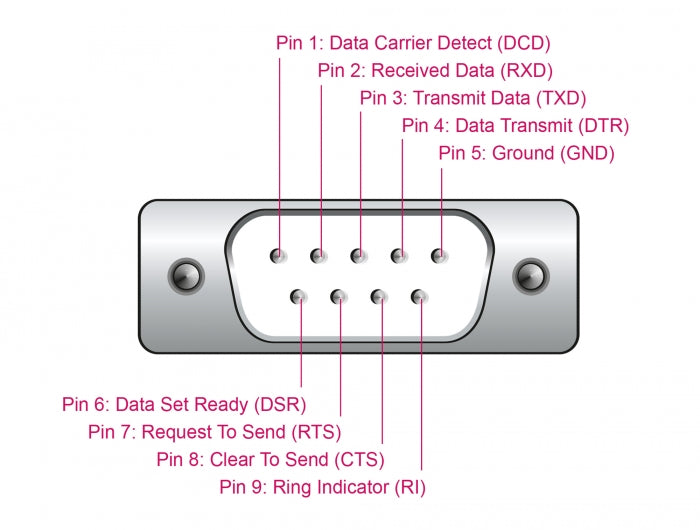 Pin 1: Data Carrier Detect (DCD)
Pin 2: Received Data (RXD)
Pin 3: Transmit Data (TXD)
Pin 4: Data Transmit (DTR)
Pin 5: Ground (GND)

Pin 6: Data Set Ready (DSR)
Pin 7: Request To Send (RTS)
Pin 8: Clear To Send (CTS)
Pin 9: Ring Indicator (RI)