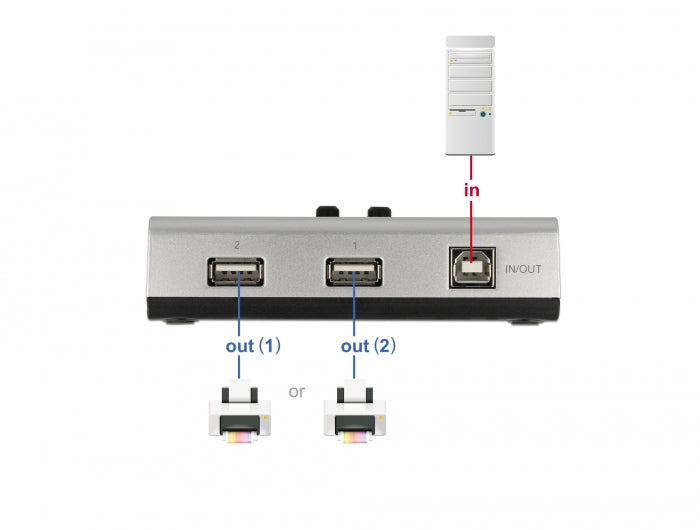 in

2

1

IN/OUT

out (1)

out (2)

or