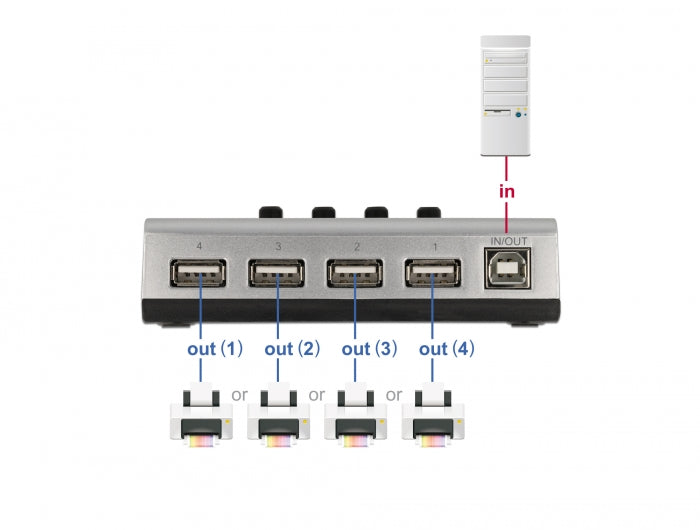 in

4 3 2 1 IN/OUT

out (1) out (2) out (3) out (4)

or or or