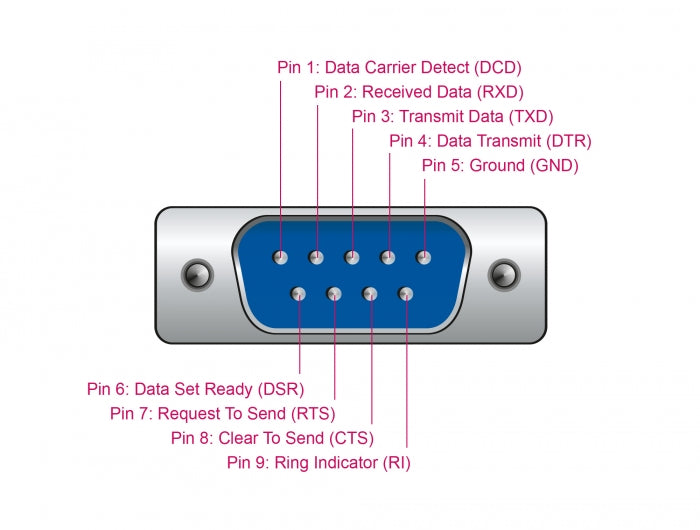 Pin 1: Data Carrier Detect (DCD)
Pin 2: Received Data (RXD)
Pin 3: Transmit Data (TXD)
Pin 4: Data Transmit (DTR)
Pin 5: Ground (GND)

Pin 6: Data Set Ready (DSR)
Pin 7: Request To Send (RTS)
Pin 8: Clear To Send (CTS)
Pin 9: Ring Indicator (RI)