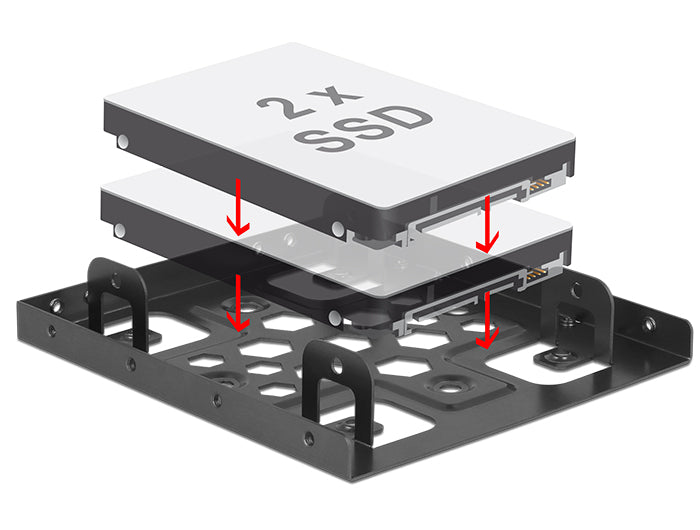 2 x
SSD