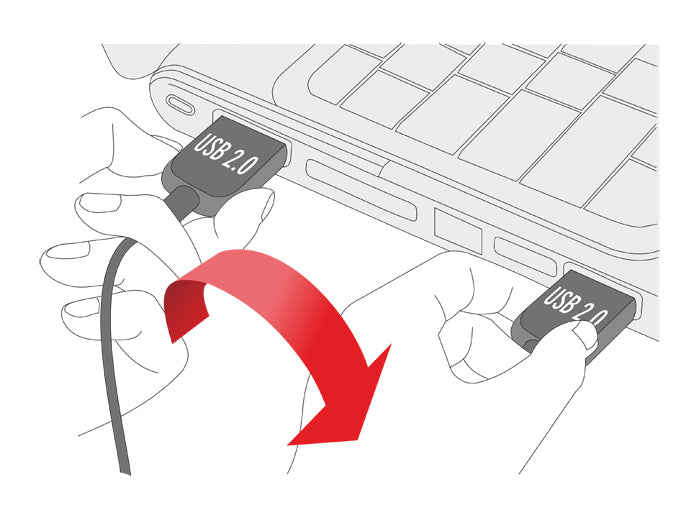 USB 2.0

USB 2.0