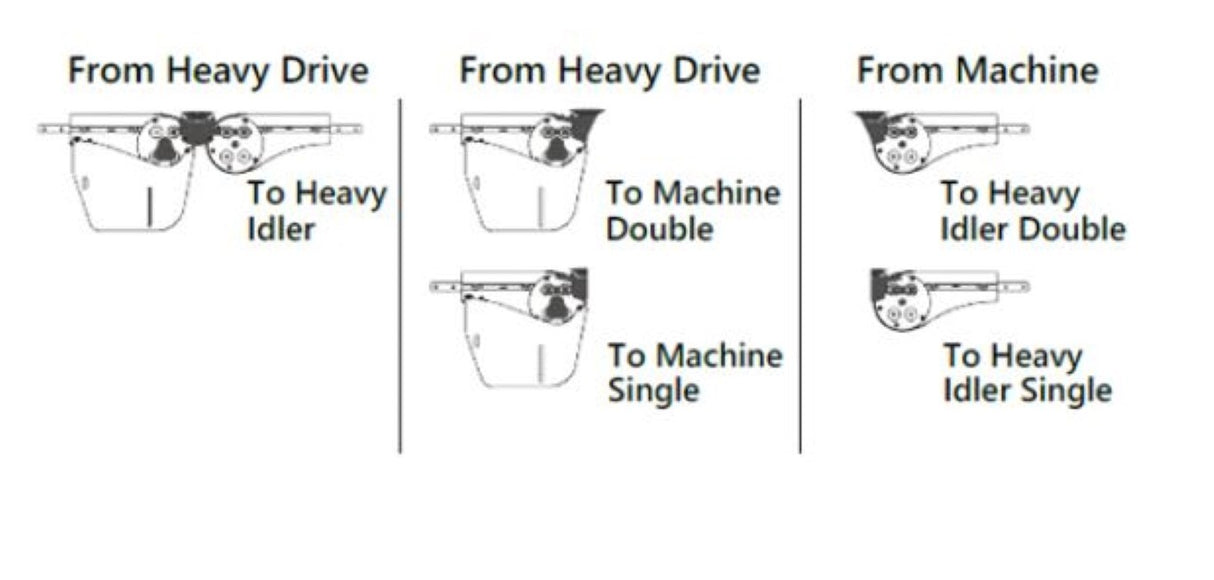 From Heavy Drive

To Heavy Idler

From Heavy Drive

To Machine Double

To Machine Single

From Machine

To Heavy Idler Double

To Heavy Idler Single