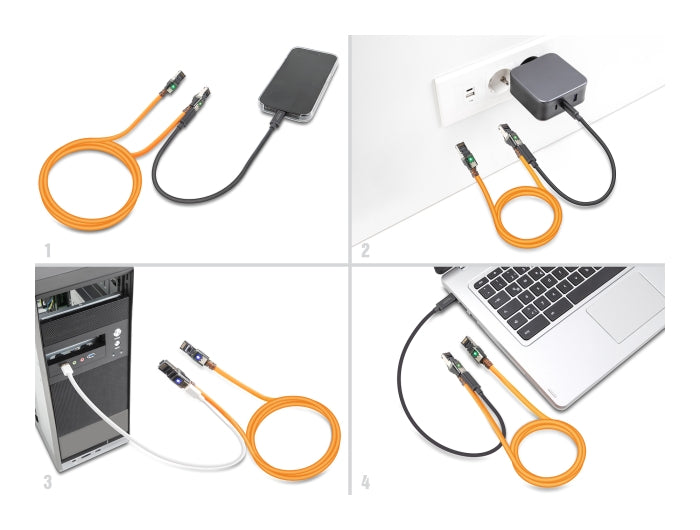 1

2

3

4