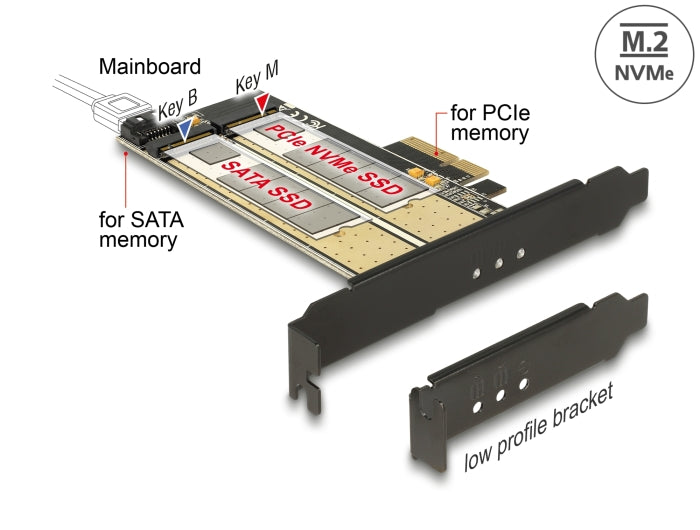 M.2
NVMe

Mainboard

Key B

Key M

for PCIe memory

PCIe NVMe SSD

SATA SSD

for SATA memory

low profile bracket