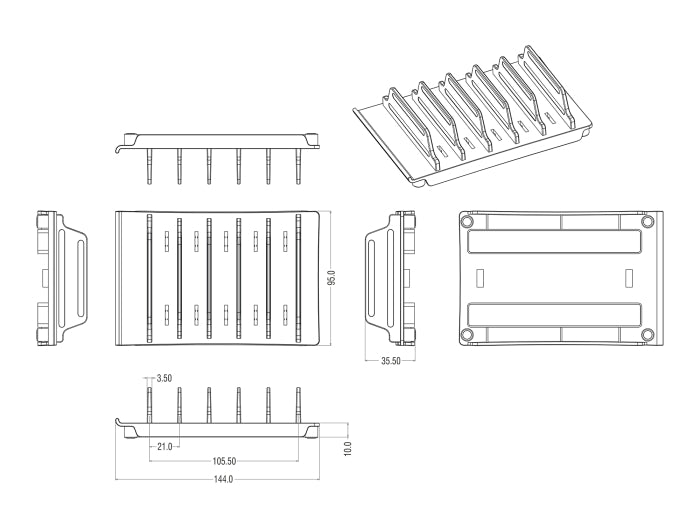 95.0
35.50
3.50
21.0
105.50
10.0
144.0