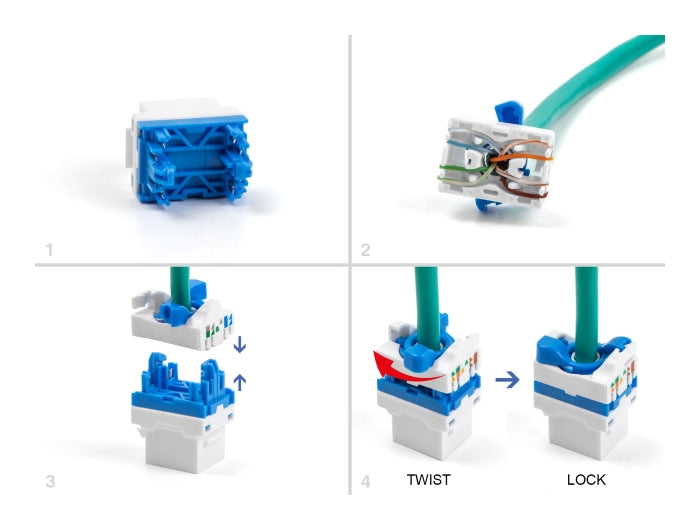 1

2

3

4 TWIST

LOCK