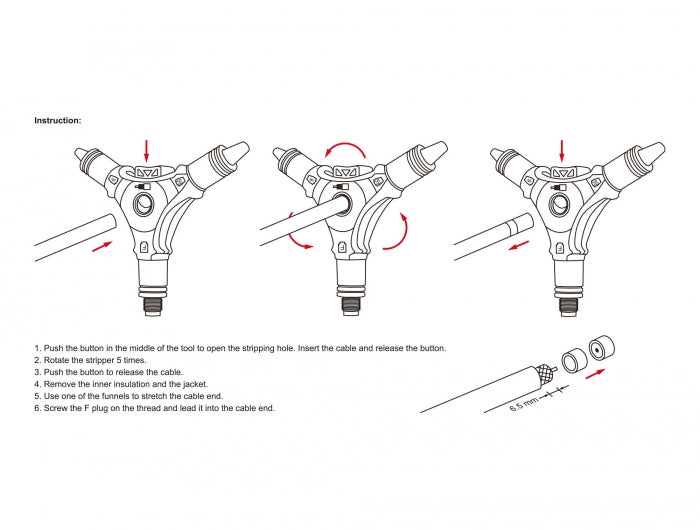 Instruction:

1. Push the button in the middle of the tool to open the stripping hole. Insert the cable and release the button.
2. Rotate the stripper 5 times.
3. Push the button to release the cable.
4. Remove the inner insulation and the jacket.
5. Use one of the funnels to stretch the cable end.
6. Screw the F plug on the thread and lead it into the cable end.

6.5 mm