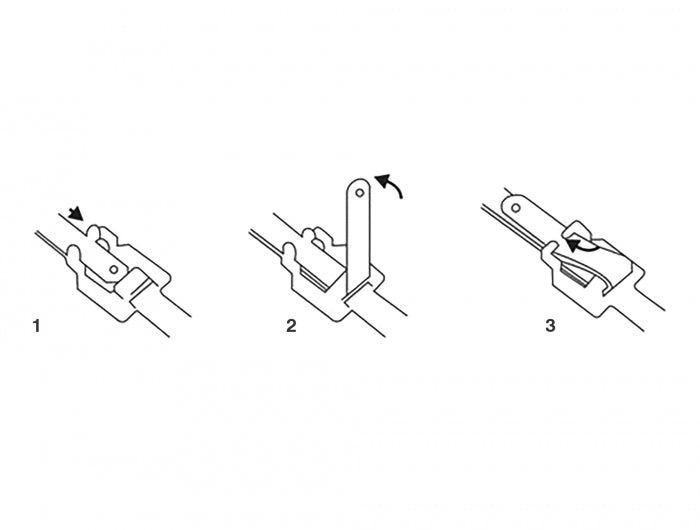 1

2

3