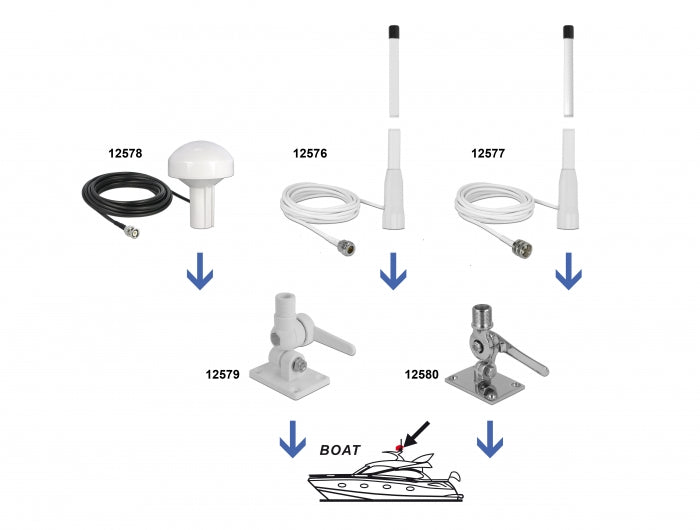 12578

12576

12577

12579

12580

BOAT