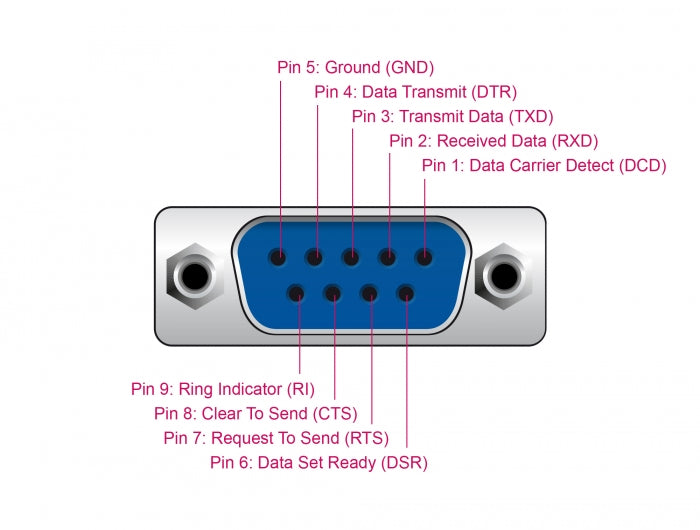 Pin 5: Ground (GND)
Pin 4: Data Transmit (DTR)
Pin 3: Transmit Data (TXD)
Pin 2: Received Data (RXD)
Pin 1: Data Carrier Detect (DCD)

Pin 9: Ring Indicator (RI)
Pin 8: Clear To Send (CTS)
Pin 7: Request To Send (RTS)
Pin 6: Data Set Ready (DSR)