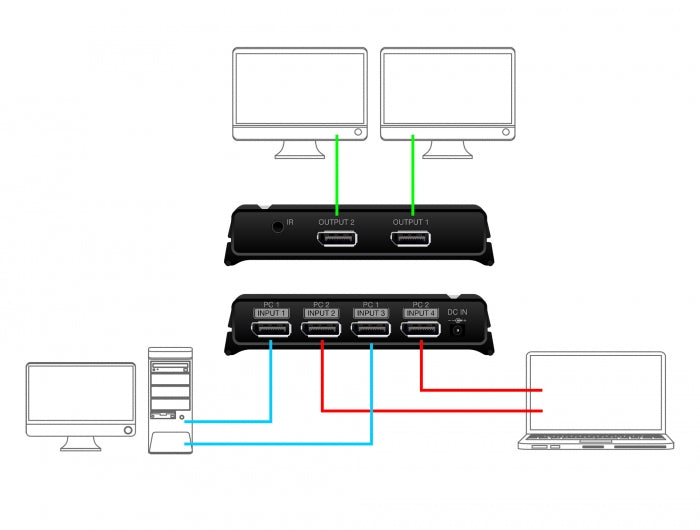 IR
OUTPUT 2
OUTPUT 1

PC 1
INPUT 1
PC 2
INPUT 2
PC 1
INPUT 3
PC 2
INPUT 4
DC IN