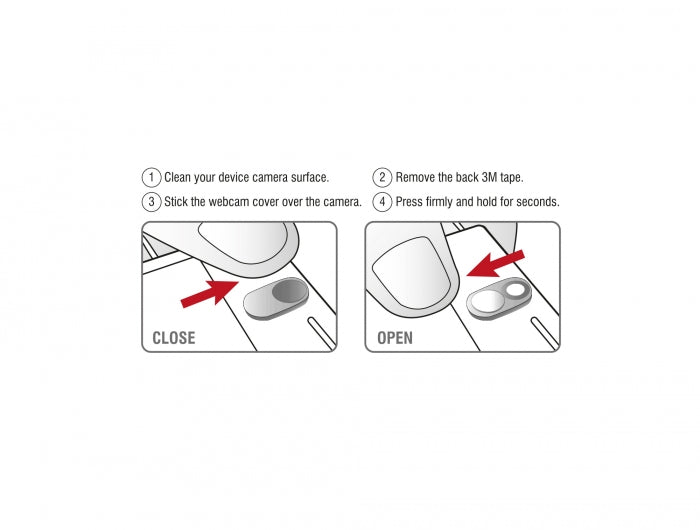 1 Clean your device camera surface.

2 Remove the back 3M tape.

3 Stick the webcam cover over the camera.

4 Press firmly and hold for seconds.

CLOSE

OPEN