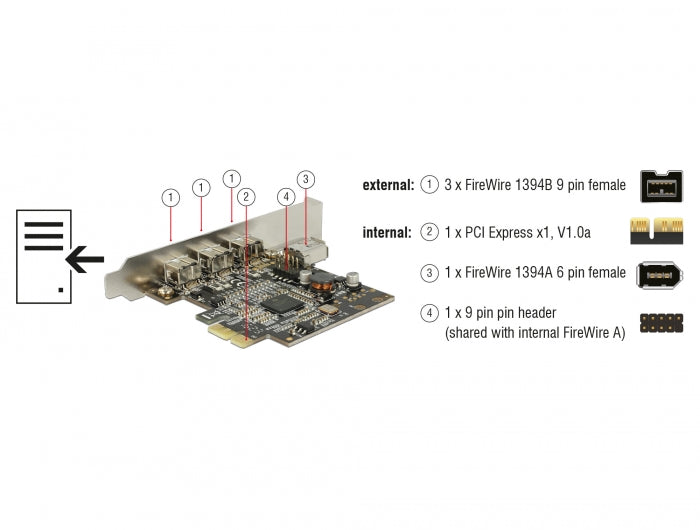 1 1 1 2 4 3

external: 1 3 x FireWire 1394B 9 pin female

internal: 2 1 x PCI Express x1, V1.0a

3 1 x FireWire 1394A 6 pin female

4 1 x 9 pin pin header (shared with internal FireWire A)