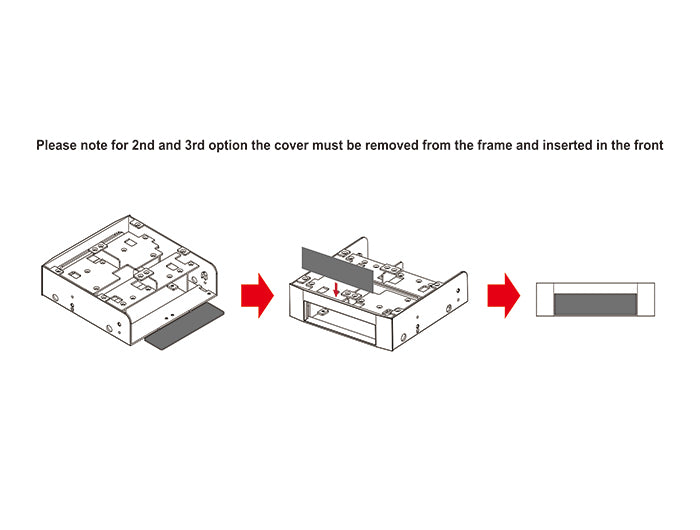 Please note for 2nd and 3rd option the cover must be removed from the frame and inserted in the front